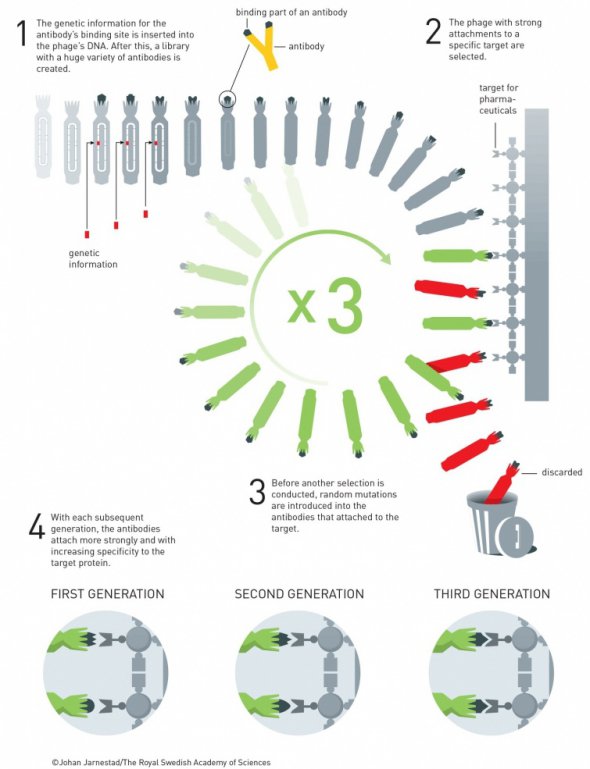 1 The genetic information for the antibody's binding site is inserted into the phage's DNA. After this, a library with a huge variety of antibodies is created.

binding part of an antibody

antibody

2 The phage with strong attachments to a specific target are selected.

target for pharmaceuticals

genetic information

x 3

discarded

3 Before another selection is conducted, random mutations are introduced into the antibodies that attached to the target.

4 With each subsequent generation, the antibodies attach more strongly and with increasing specificity to the target protein.

FIRST GENERATION

SECOND GENERATION

THIRD GENERATION

©Johan Jarnestad/The Royal Swedish Academy of Sciences