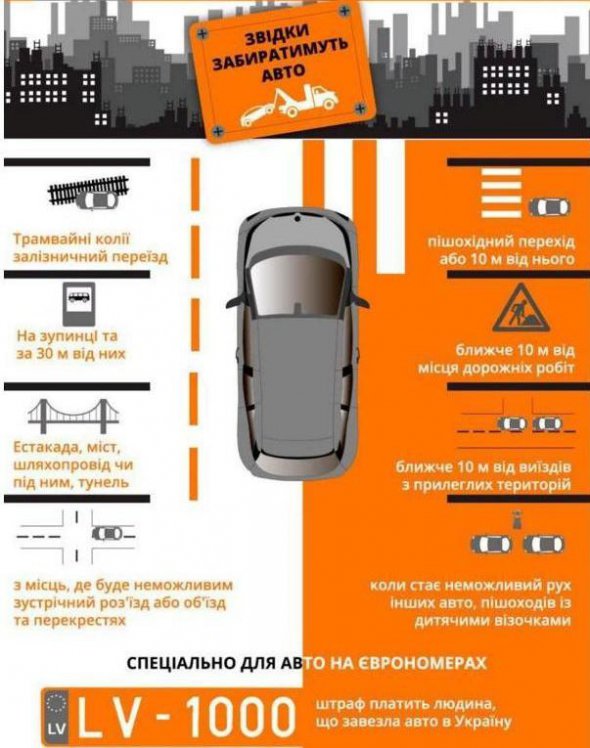 ЗВІДКИ ЗАБИРАТИМУТЬ АВТО

Трамвайні колії залізничний переїзд

На зупинці та за 30 м від них

Естакада, міст, шляхопровід чи під ним, тунель

з місць, де буде неможливим зустрічний роз'їзд або об'їзд та перекрестях

пішохідний перехід або 10 м від нього

ближче 10 м від місця дорожніх робіт

ближче 10 м від виїздів з прилеглих територій

коли стає неможливий рух інших авто, пішоходів із дитячими візочками

СПЕЦІАЛЬНО ДЛЯ АВТО НА ЄВРОНОМЕРАХ

LV LV - 1000

штраф платить людина, що завезла авто в Україну