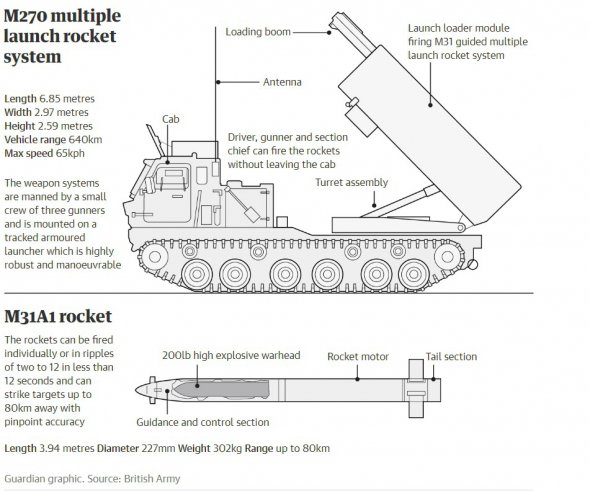 M270 multiple launch rocket system

Length 6.85 metres
Width 2.97 metres
Height 2.59 metres
Vehicle range 640km
Max speed 65kph

The weapon systems are manned by a small crew of three gunners and is mounted on a tracked armoured launcher which is highly robust and manoeuvrable

Loading boom

Launch loader module firing M31 guided multiple launch rocket system

Antenna

Cab

Driver, gunner and section chief can fire the rockets without leaving the cab

Turret assembly

M31A1 rocket

The rockets can be fired individually or in ripples of two to 12 in less than 12 seconds and can strike targets up to 80km away with pinpoint accuracy

200lb high explosive warhead

Rocket motor

Tail section

Guidance and control section

Length 3.94 metres Diameter 227mm Weight 302kg Range up to 80km

Guardian graphic. Source: British Army