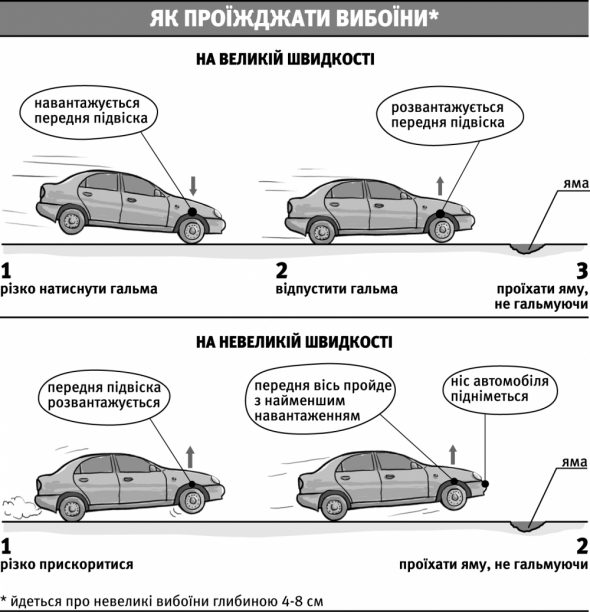 ЯК ПРОЇЖДЖАТИ ВИБОЇНИ*

НА ВЕЛИКІЙ ШВИДКОСТІ

навантажується передня підвіска

розвантажується передня підвіска

яма

1
різко натиснути гальма

2
відпустити гальма

3
проїхати яму, не гальмуючи

НА НЕВЕЛИКІЙ ШВИДКОСТІ

передня підвіска розвантажується

передня вісь пройде з найменшим навантаженням

ніс автомобіля підніметься

яма

1
різко прискоритися

2
проїхати яму, не гальмуючи

* йдеться про невеликі вибоїни глибиною 4-8 см